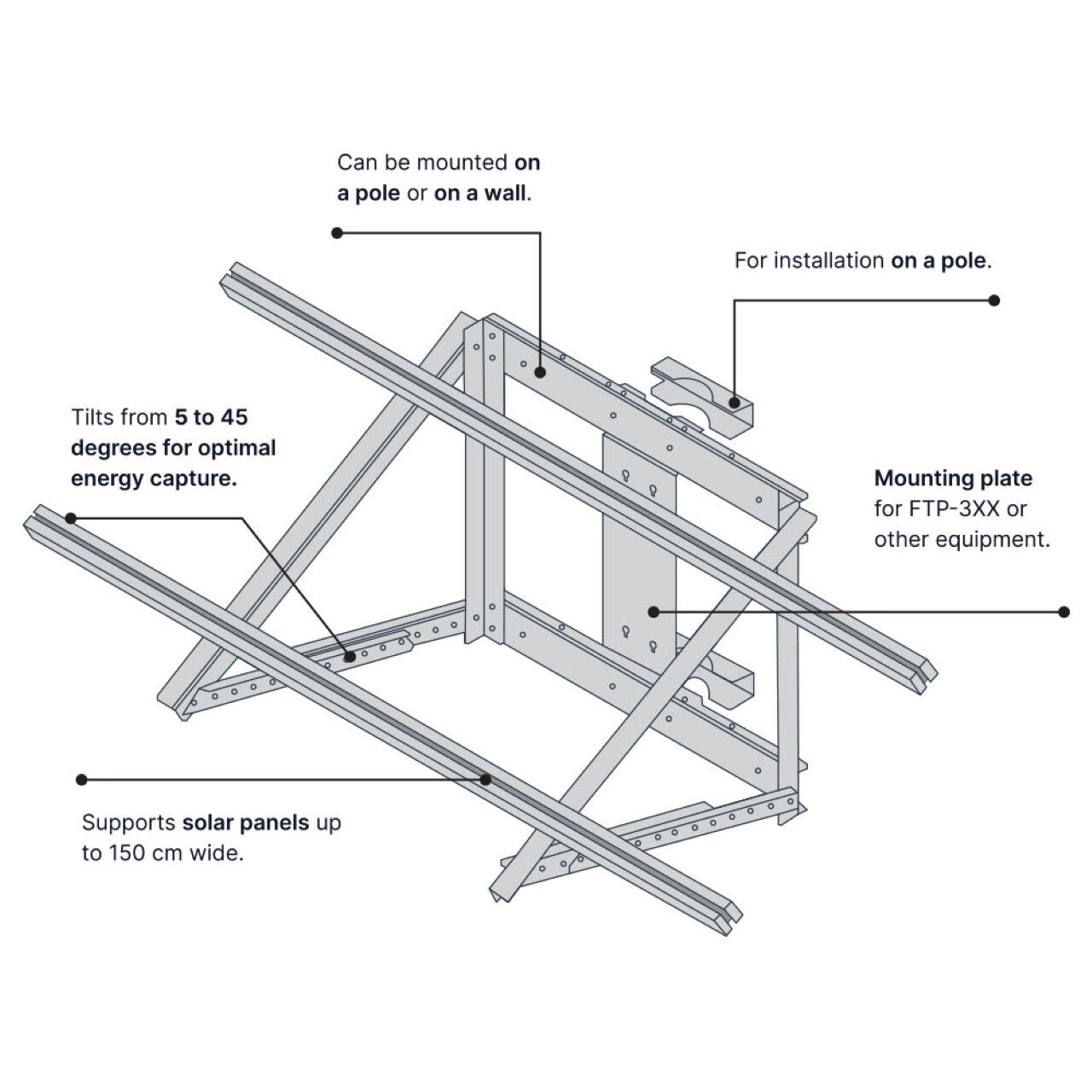 Can be mounted on a pole or on a wall.

For installation on a pole.

Tilts from 5 to 45 degrees for optimal energy capture.

Mounting plate for FTP-3XX or other equipment.

Supports solar panels up to 150 cm wide.