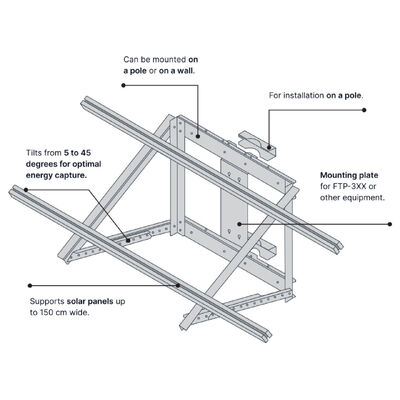 Can be mounted on a pole or on a wall.

For installation on a pole.

Tilts from 5 to 45 degrees for optimal energy capture.

Mounting plate for FTP-3XX or other equipment.

Supports solar panels up to 150 cm wide.