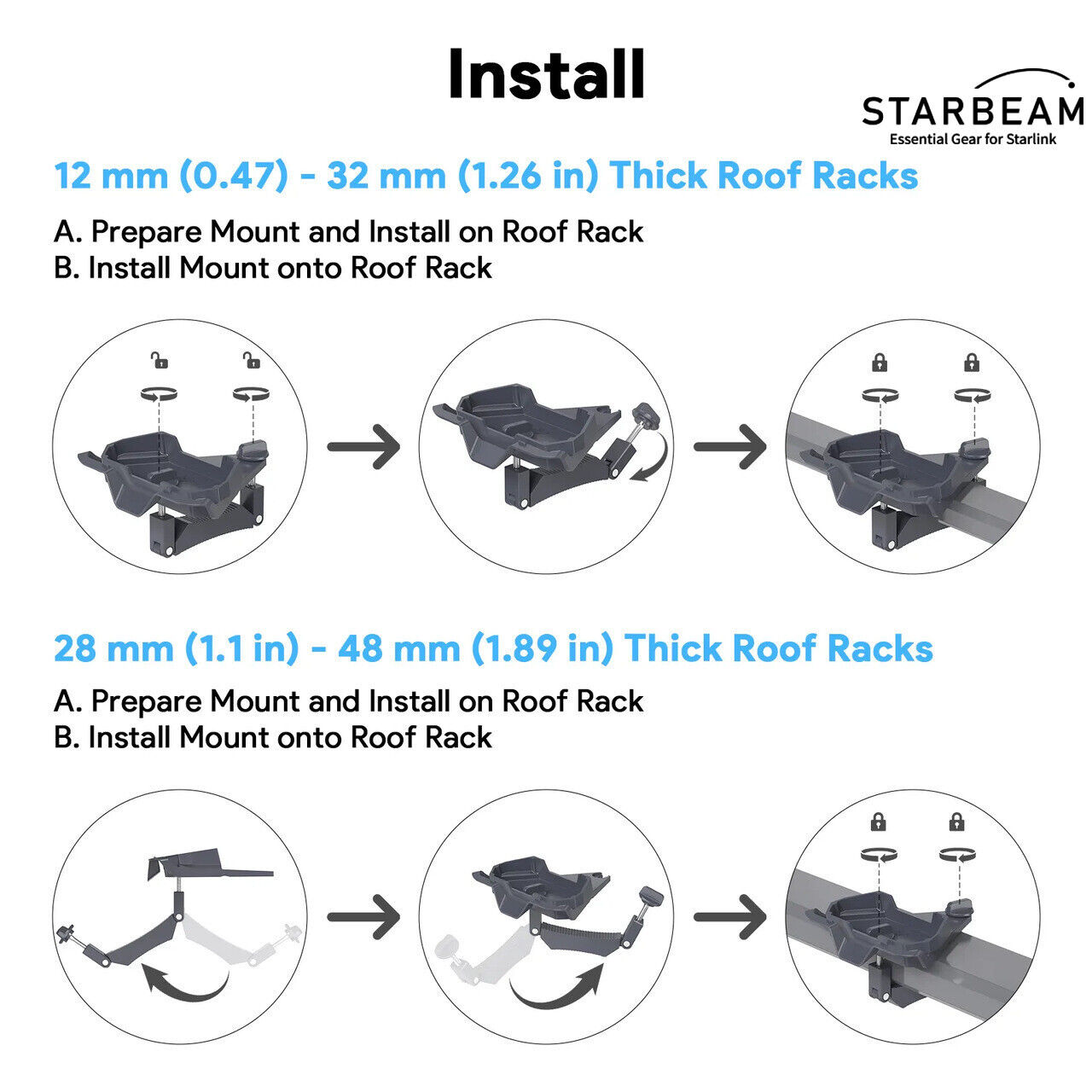 Install

STARBEAM
Essential Gear for Starlink

12 mm (0.47) - 32 mm (1.26 in) Thick Roof Racks

A. Prepare Mount and Install on Roof Rack
B. Install Mount onto Roof Rack

28 mm (1.1 in) - 48 mm (1.89 in) Thick Roof Racks

A. Prepare Mount and Install on Roof Rack
B. Install Mount onto Roof Rack