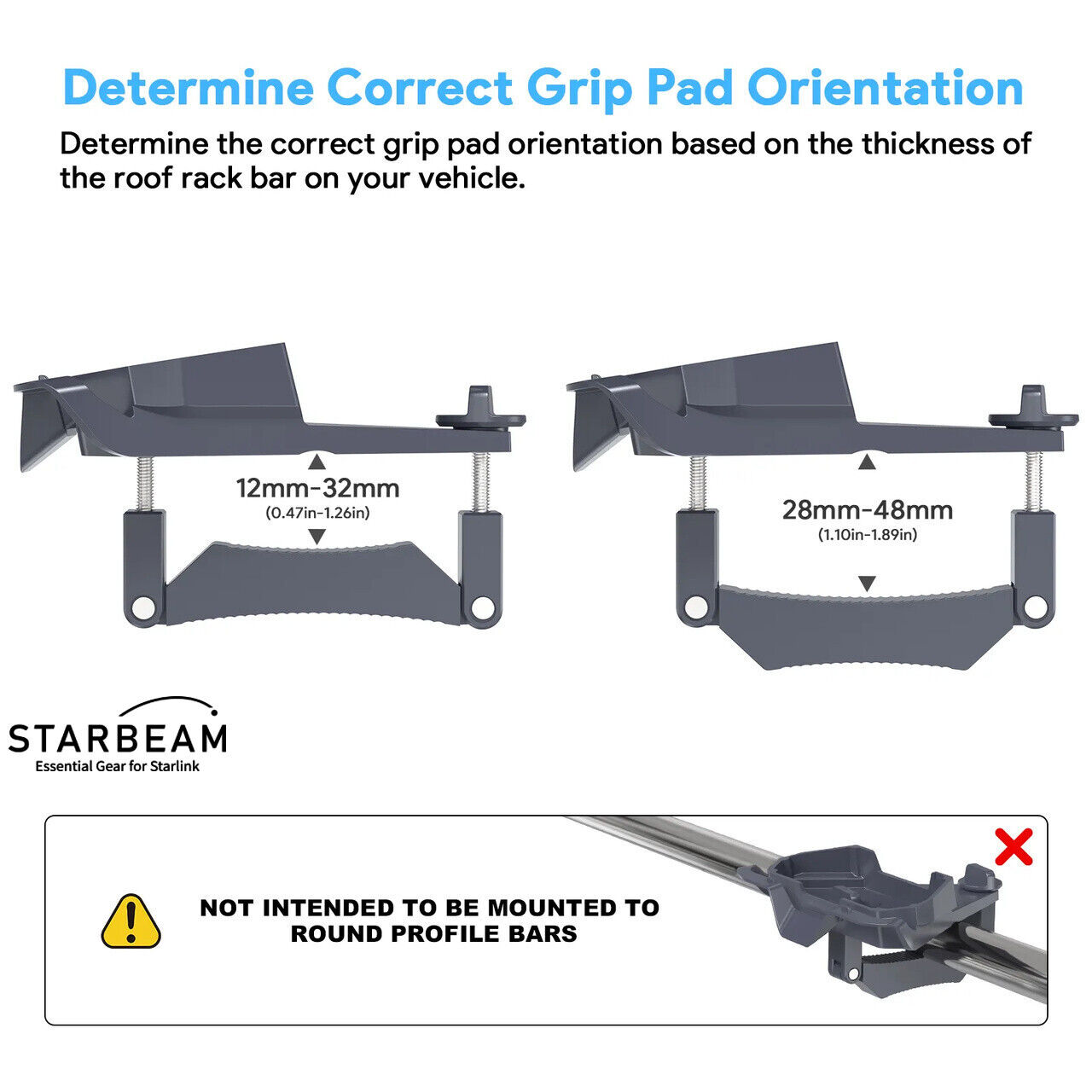 Determine Correct Grip Pad Orientation

Determine the correct grip pad orientation based on the thickness of the roof rack bar on your vehicle.

12mm-32mm
(0.47in-1.26in)

28mm-48mm
(1.10in-1.89in)

STARBEAM
Essential Gear for Starlink

NOT INTENDED TO BE MOUNTED TO ROUND PROFILE BARS