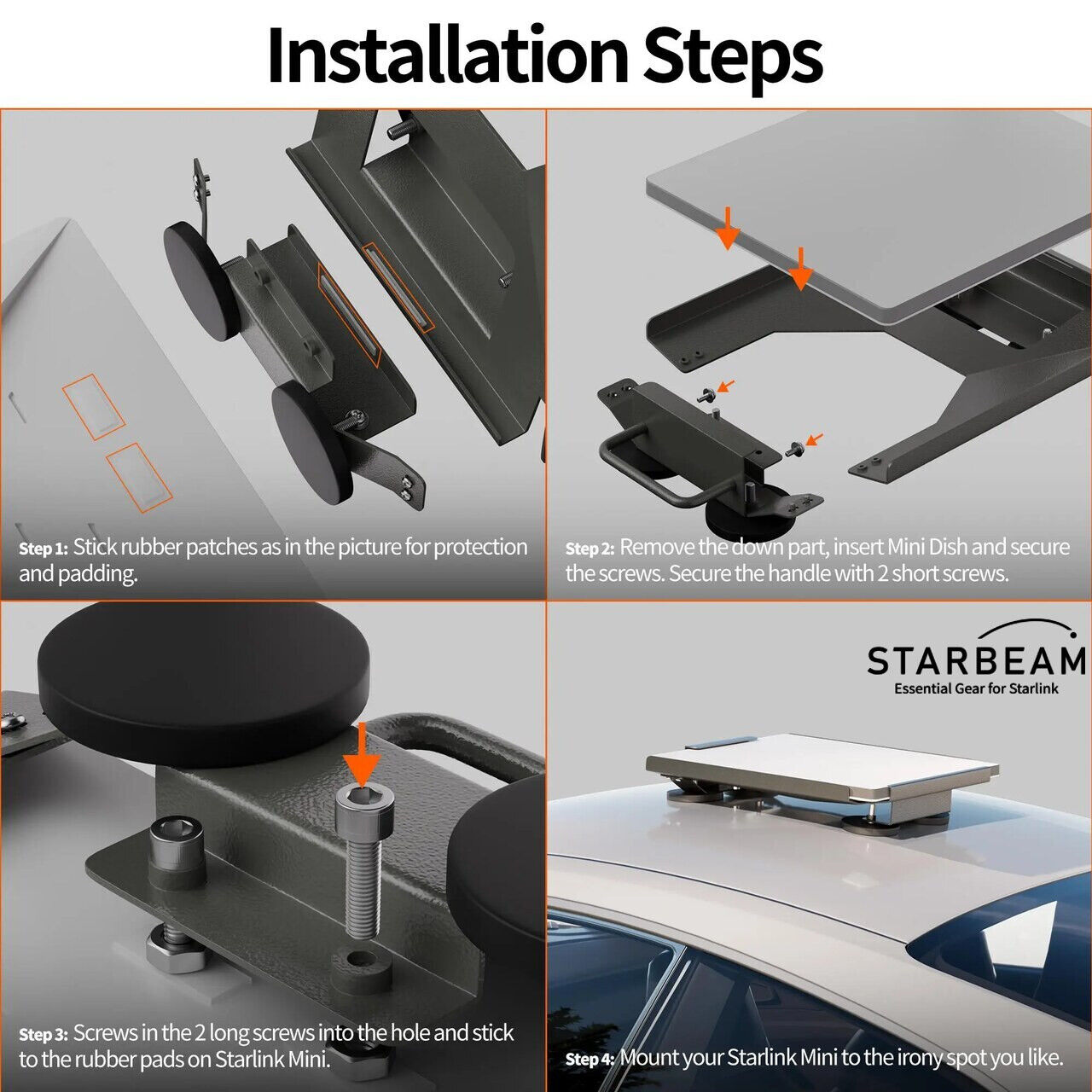 Installation Steps

Step 1: Stick rubber patches as in the picture for protection and padding.

Step 2: Remove the down part, insert Mini Dish and secure the screws. Secure the handle with 2 short screws.

Step 3: Screws in the 2 long screws into the hole and stick to the rubber pads on Starlink Mini.

STARBEAM
Essential Gear for Starlink

Step 4: Mount your Starlink Mini to the irony spot you like.