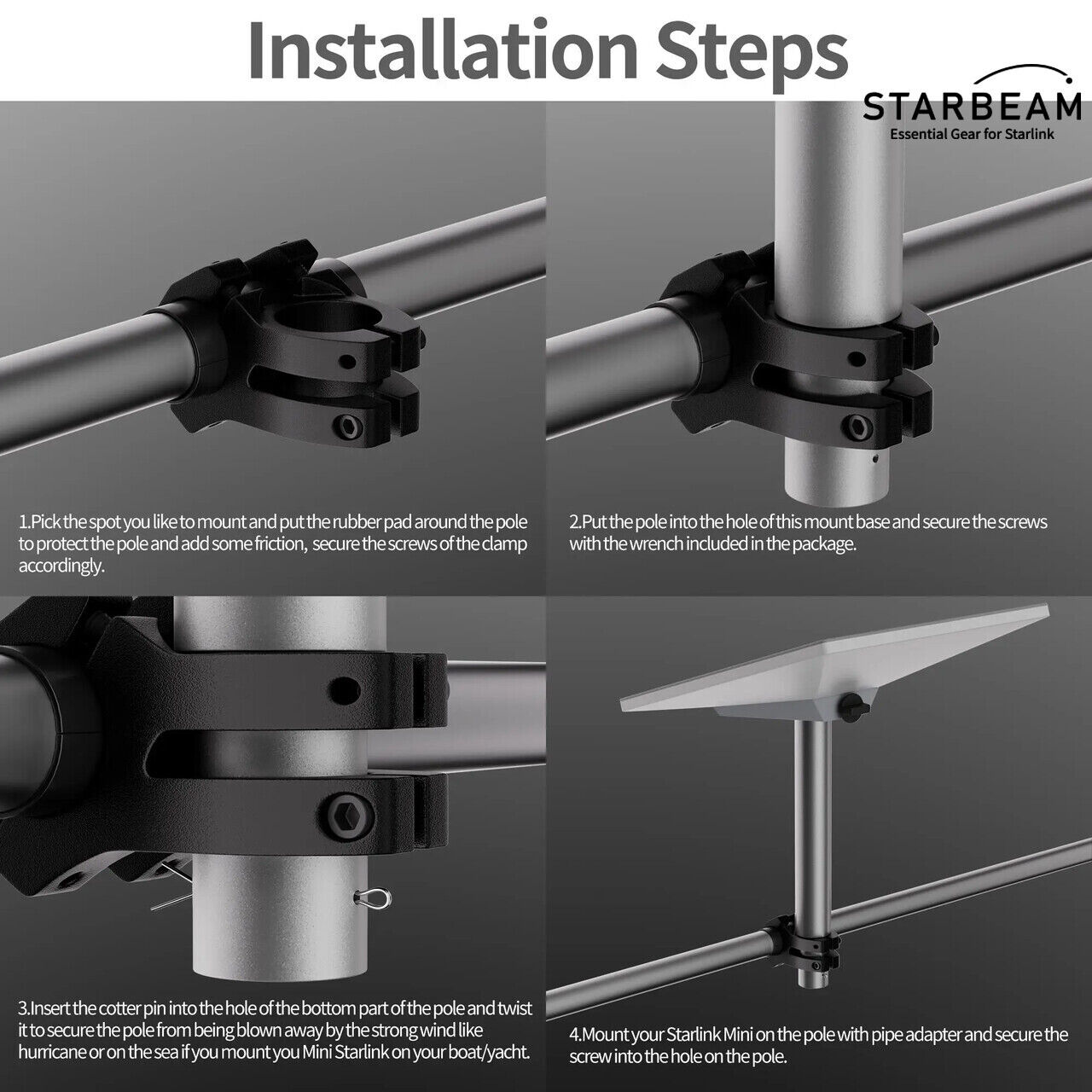 Installation Steps

STARBEAM
Essential Gear for Starlink

1.Pick the spot you like to mount and put the rubber pad around the pole to protect the pole and add some friction, secure the screws of the clamp accordingly.

2.Put the pole into the hole of this mount base and secure the screws with the wrench included in the package.

3.Insert the cotter pin into the hole of the bottom part of the pole and twist it to secure the pole from being blown away by the strong wind like hurricane or on the sea if you mount you Mini Starlink on your boat/yacht.

4.Mount your Starlink Mini on the pole with pipe adapter and secure the screw into the hole on the pole.