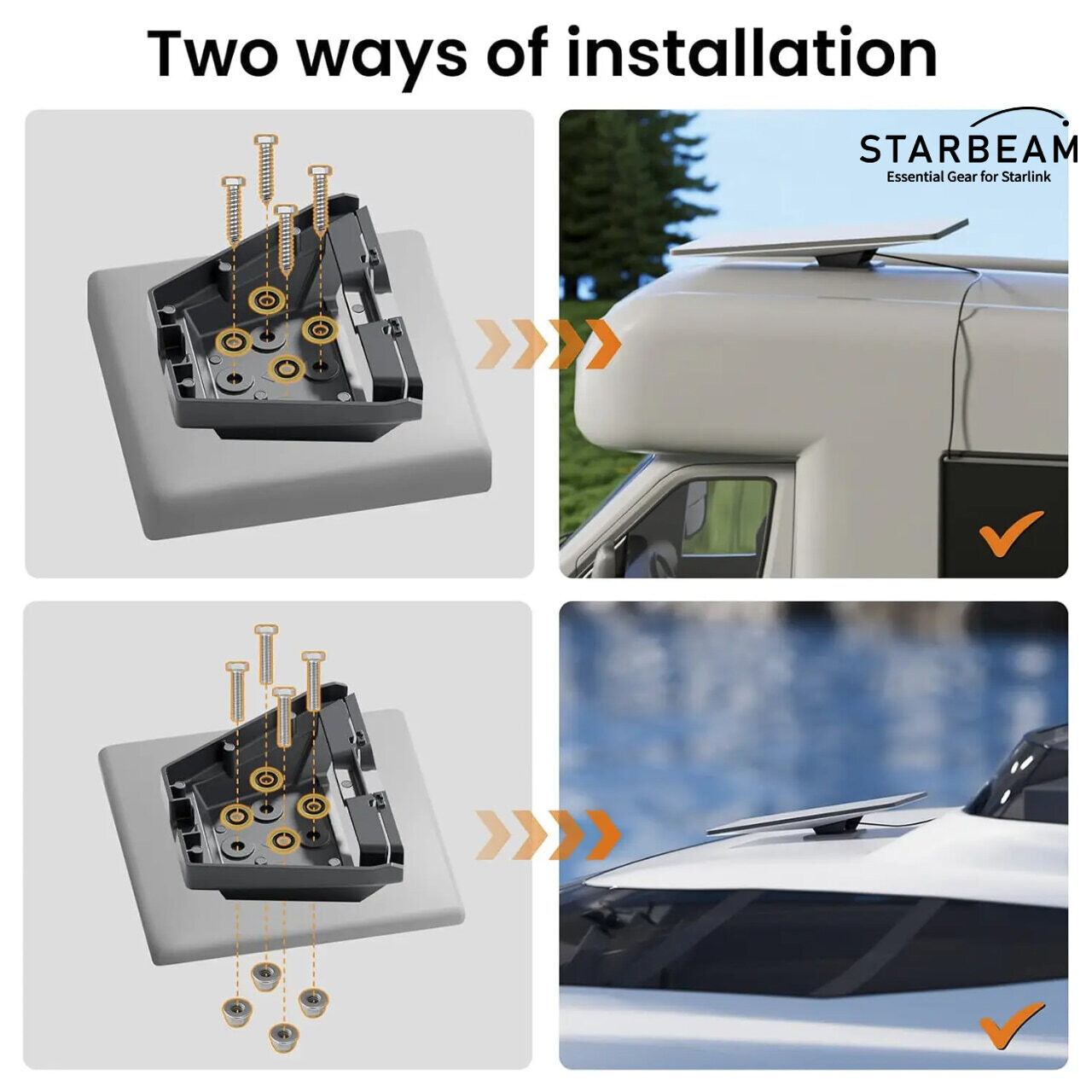 Two ways of installation

STARBEAM
Essential Gear for Starlink