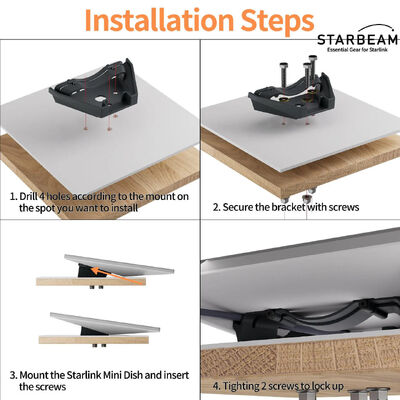 Installation Steps

STARBEAM
Essential Gear for Starlink

1. Drill 4 holes according to the mount on the spot you want to install

2. Secure the bracket with screws

3. Mount the Starlink Mini Dish and insert the screws

4. Tighting 2 screws to lock up