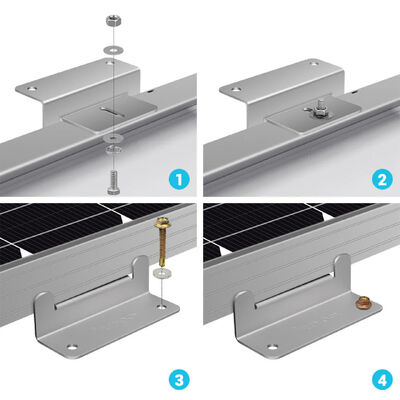 1
2
3
4